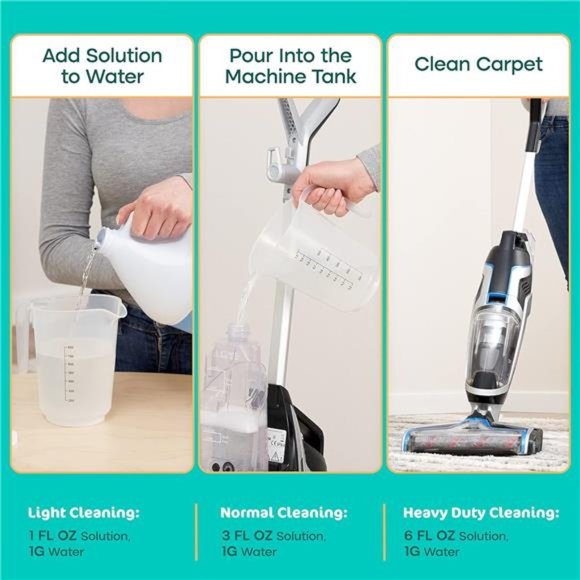 Add Solution to Water

Pour Into the Machine Tank

Clean Carpet

Light Cleaning:
1 FL OZ Solution, 1G Water

Normal Cleaning:
3 FL OZ Solution, 1G Water

Heavy Duty Cleaning:
6 FL OZ Solution, 1G Water